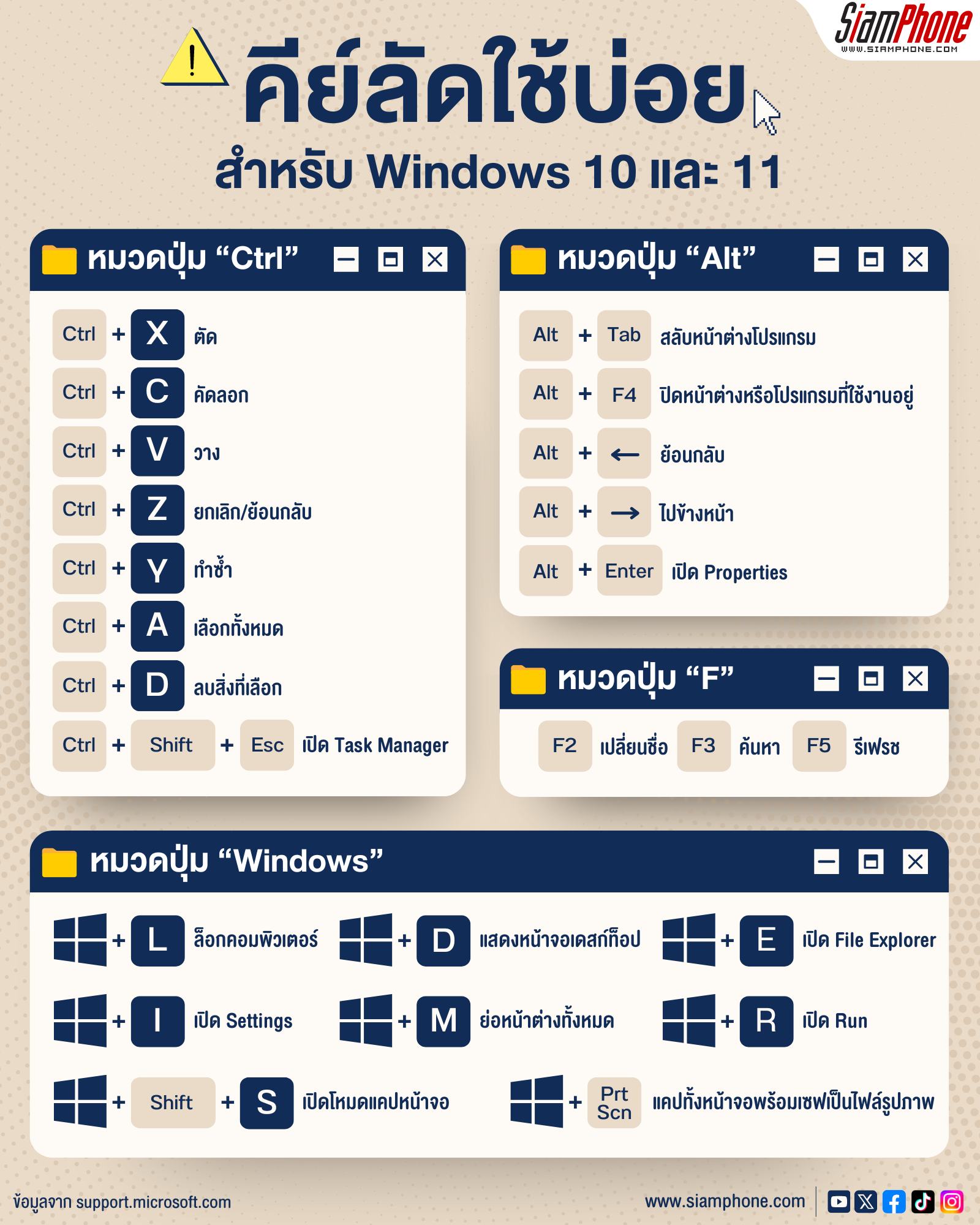 SiamPhone
WWW.SIAMPHONE.COM

คีย์ลัดใช้บ่อย
สำหรับ Windows 10 และ 11

หมวดปุ่ม “Ctrl”

Ctrl + X ตัด
Ctrl + C คัดลอก
Ctrl + V วาง
Ctrl + Z ยกเลิก/ย้อนกลับ
Ctrl + Y ทำซ้ำ
Ctrl + A เลือกทั้งหมด
Ctrl + D ลบสิ่งที่เลือก
Ctrl + Shift + Esc เปิด Task Manager

หมวดปุ่ม “Alt”

Alt + Tab สลับหน้าต่างโปรแกรม
Alt + F4 ปิดหน้าต่างหรือโปรแกรมที่ใช้งานอยู่
Alt + ← ย้อนกลับ
Alt + → ไปข้างหน้า
Alt + Enter เปิด Properties

หมวดปุ่ม “F”

F2 เปลี่ยนชื่อ F3 ค้นหา F5 รีเฟรช

หมวดปุ่ม “Windows”

+ L ล็อกคอมพิวเตอร์
+ D แสดงหน้าจอเดสก์ท็อป
+ E เปิด File Explorer
+ I เปิด Settings
+ M ย่อหน้าต่างทั้งหมด
+ R เปิด Run
+ Shift + S เปิดโหมดแคปหน้าจอ
+ Prt Scn แคปทั้งหน้าจอพร้อมเซฟเป็นไฟล์รูปภาพ

ข้อมูลจาก support.microsoft.com
www.siamphone.com